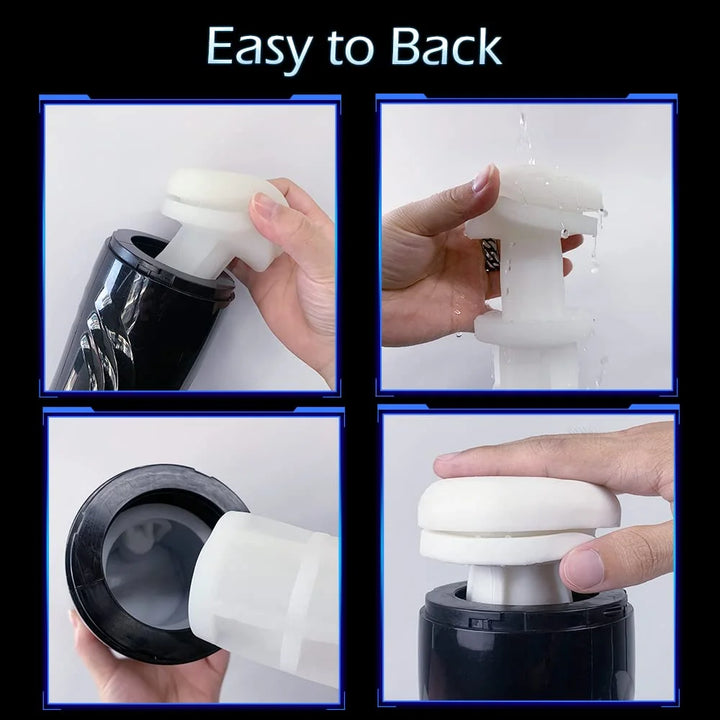 Easy to Back