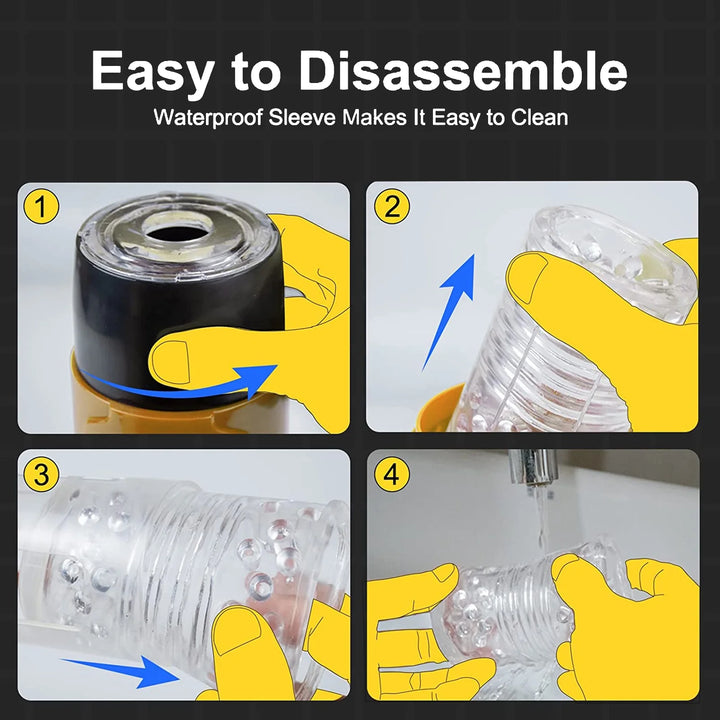 Easy to Disassemble

Waterproof Sleeve Makes It Easy to Clean

1

2

3

4